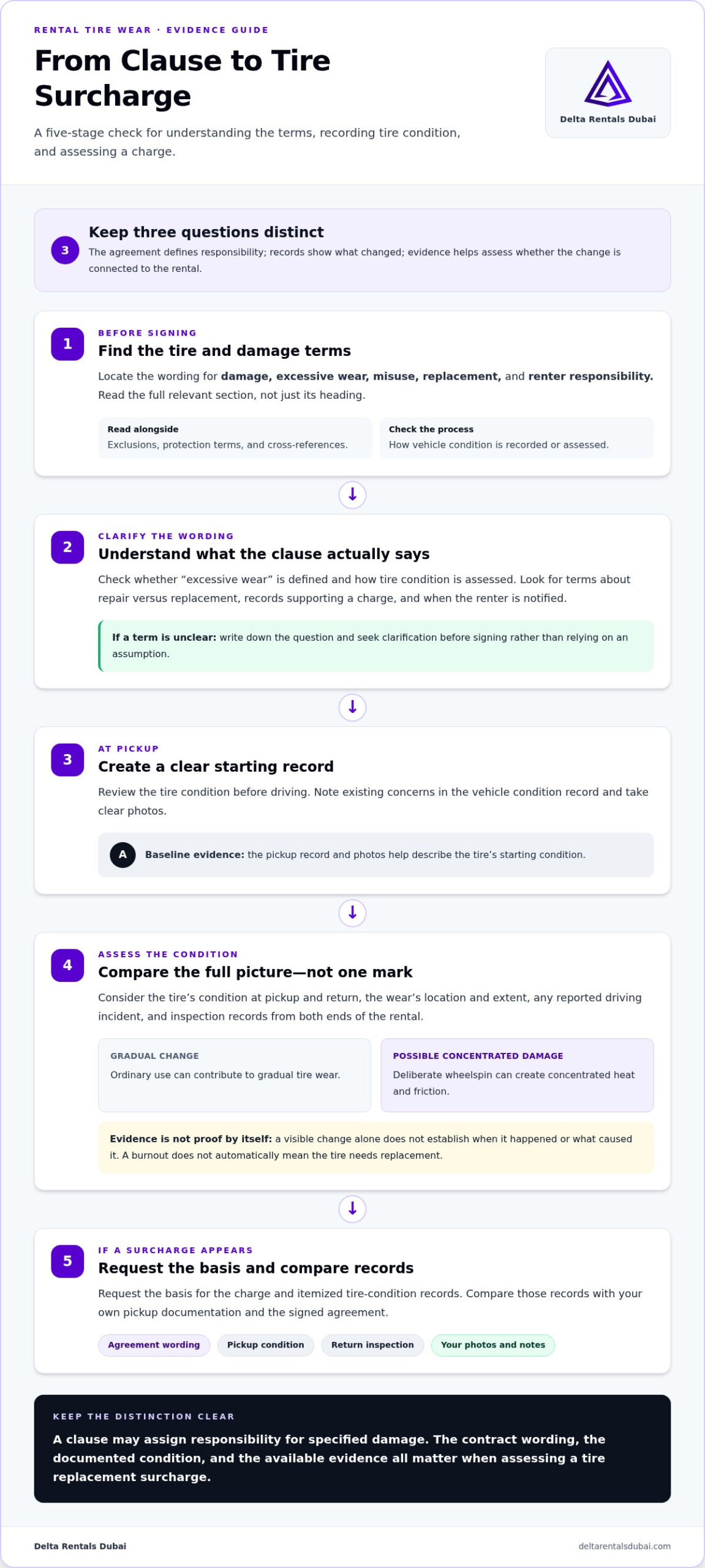 RENTAL TIRE WEAR · EVIDENCE GUIDE

From Clause to Tire Surcharge

A five-stage check for understanding the terms, recording tire condition, and assessing a charge.

Delta Rentals Dubai

3

Keep three questions distinct

The agreement defines responsibility; records show what changed; evidence helps assess whether the change is connected to the rental.

1

BEFORE SIGNING

Find the tire and damage terms

Locate the wording for damage, excessive wear, misuse, replacement, and renter responsibility. Read the full relevant section, not just its heading.

Read alongside
Exclusions, protection terms, and cross-references.

Check the process
How vehicle condition is recorded or assessed.

↓

2

CLARIFY THE WORDING

Understand what the clause actually says

Check whether "excessive wear" is defined and how tire condition is assessed. Look for terms about repair versus replacement, records supporting a charge, and when the renter is notified.

If a term is unclear: write down the question and seek clarification before signing rather than relying on an assumption.

↓

3

AT PICKUP

Create a clear starting record

Review the tire condition before driving. Note existing concerns in the vehicle condition record and take clear photos.

A Baseline evidence: the pickup record and photos help describe the tire's starting condition.

↓

4

ASSESS THE CONDITION

Compare the full picture—not one mark

Consider the tire's condition at pickup and return, the wear's location and extent, any reported driving incident, and inspection records from both ends of the rental.

GRADUAL CHANGE
Ordinary use can contribute to gradual tire wear.

POSSIBLE CONCENTRATED DAMAGE
Deliberate wheelspin can create concentrated heat and friction.

Evidence is not proof by itself: a visible change alone does not establish when it happened or what caused it. A burnout does not automatically mean the tire needs replacement.

↓

5

IF A SURCHARGE APPEARS

Request the basis and compare records

Request the basis for the charge and itemized tire-condition records. Compare those records with your own pickup documentation and the signed agreement.

Agreement wording Pickup condition Return inspection Your photos and notes

KEEP THE DISTINCTION CLEAR

A clause may assign responsibility for specified damage. The contract wording, the documented condition, and the available evidence all matter when assessing a tire replacement surcharge.

Delta Rentals Dubai

deltarentalsdubai.com