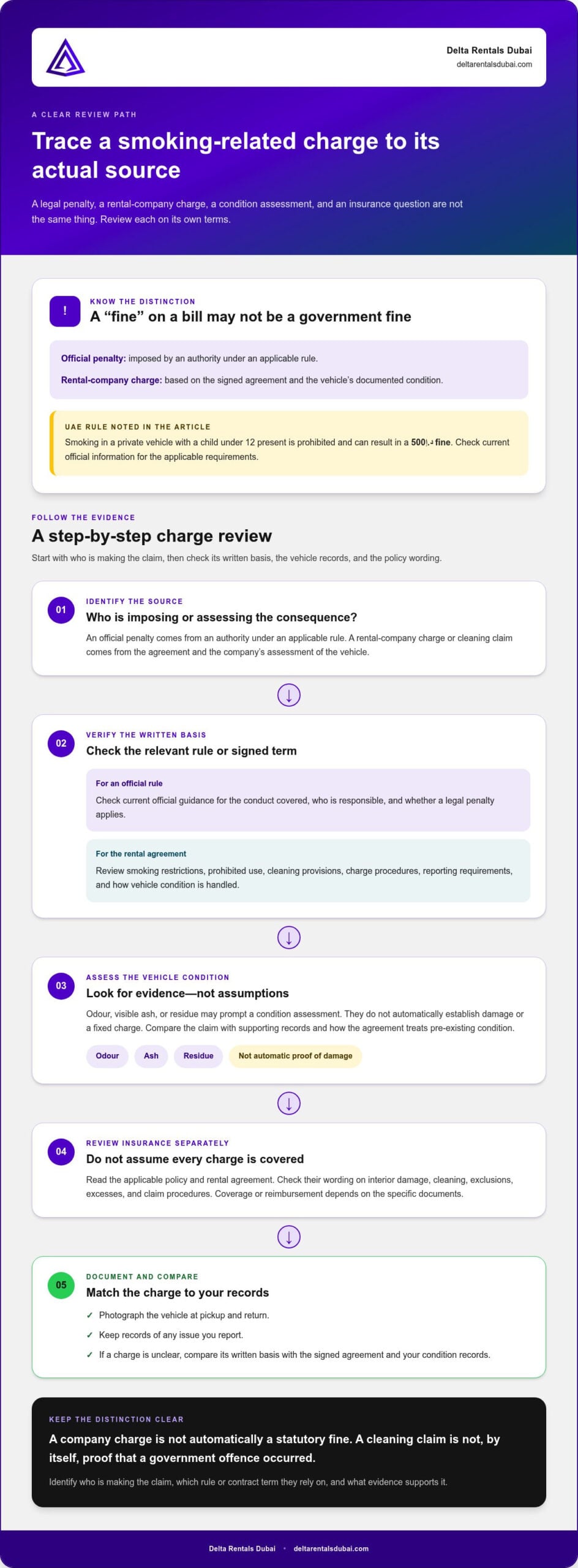 Delta Rentals Dubai
deltarentalsdubai.com

A CLEAR REVIEW PATH

Trace a smoking-related charge to its actual source

A legal penalty, a rental-company charge, a condition assessment, and an insurance question are not the same thing. Review each on its own terms.

!

KNOW THE DISTINCTION

A "fine" on a bill may not be a government fine

Official penalty: imposed by an authority under an applicable rule.

Rental-company charge: based on the signed agreement and the vehicle's documented condition.

UAE RULE NOTED IN THE ARTICLE

Smoking in a private vehicle with a child under 12 present is prohibited and can result in a 500د.إ fine. Check current official information for the applicable requirements.

FOLLOW THE EVIDENCE

A step-by-step charge review

Start with who is making the claim, then check its written basis, the vehicle records, and the policy wording.

01

IDENTIFY THE SOURCE

Who is imposing or assessing the consequence?

An official penalty comes from an authority under an applicable rule. A rental-company charge or cleaning claim comes from the agreement and the company's assessment of the vehicle.

↓

02

VERIFY THE WRITTEN BASIS

Check the relevant rule or signed term

For an official rule

Check current official guidance for the conduct covered, who is responsible, and whether a legal penalty applies.

For the rental agreement

Review smoking restrictions, prohibited use, cleaning provisions, charge procedures, reporting requirements, and how vehicle condition is handled.

↓

03

ASSESS THE VEHICLE CONDITION

Look for evidence—not assumptions

Odour, visible ash, or residue may prompt a condition assessment. They do not automatically establish damage or a fixed charge. Compare the claim with supporting records and how the agreement treats pre-existing condition.

Odour Ash Residue Not automatic proof of damage

↓

04

REVIEW INSURANCE SEPARATELY

Do not assume every charge is covered

Read the applicable policy and rental agreement. Check their wording on interior damage, cleaning, exclusions, excesses, and claim procedures. Coverage or reimbursement depends on the specific documents.

↓

05

DOCUMENT AND COMPARE

Match the charge to your records

✓ Photograph the vehicle at pickup and return.
✓ Keep records of any issue you report.
✓ If a charge is unclear, compare its written basis with the signed agreement and your condition records.

KEEP THE DISTINCTION CLEAR

A company charge is not automatically a statutory fine. A cleaning claim is not, by itself, proof that a government offence occurred.

Identify who is making the claim, which rule or contract term they rely on, and what evidence supports it.

Delta Rentals Dubai • deltarentalsdubai.com