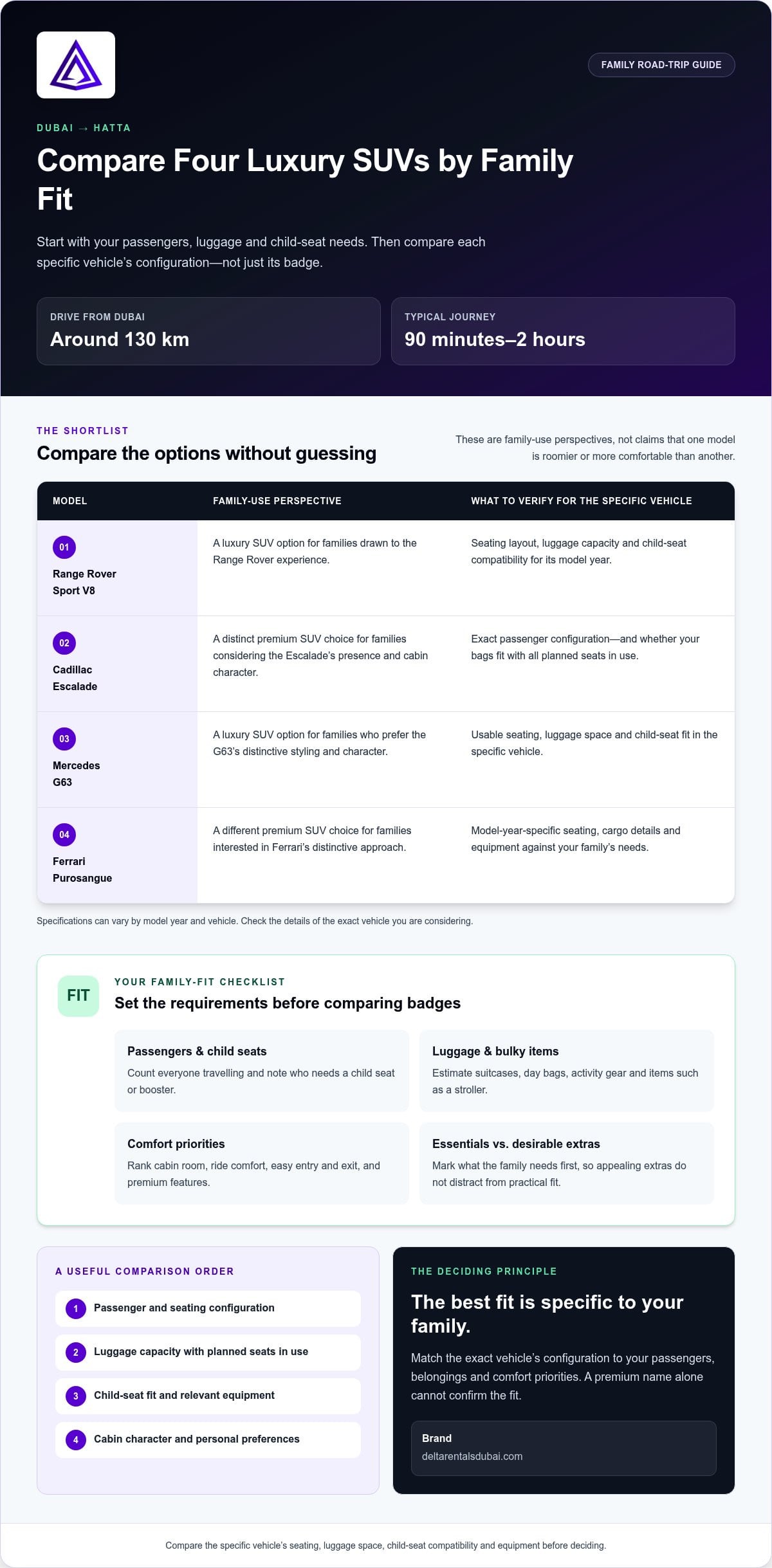 FAMILY ROAD-TRIP GUIDE

DUBAI → HATTA

Compare Four Luxury SUVs by Family Fit

Start with your passengers, luggage and child-seat needs. Then compare each specific vehicle's configuration—not just its badge.

DRIVE FROM DUBAI
Around 130 km

TYPICAL JOURNEY
90 minutes–2 hours

THE SHORTLIST
Compare the options without guessing

These are family-use perspectives, not claims that one model is roomier or more comfortable than another.

| MODEL | FAMILY-USE PERSPECTIVE | WHAT TO VERIFY FOR THE SPECIFIC VEHICLE |
|---|---|---|
| 01 Range Rover Sport V8 | A luxury SUV option for families drawn to the Range Rover experience. | Seating layout, luggage capacity and child-seat compatibility for its model year. |
| 02 Cadillac Escalade | A distinct premium SUV choice for families considering the Escalade's presence and cabin character. | Exact passenger configuration—and whether your bags fit with all planned seats in use. |
| 03 Mercedes G63 | A luxury SUV option for families who prefer the G63's distinctive styling and character. | Usable seating, luggage space and child-seat fit in the specific vehicle. |
| 04 Ferrari Purosangue | A different premium SUV choice for families interested in Ferrari's distinctive approach. | Model-year-specific seating, cargo details and equipment against your family's needs. |

Specifications can vary by model year and vehicle. Check the details of the exact vehicle you are considering.

FIT

YOUR FAMILY-FIT CHECKLIST
Set the requirements before comparing badges

Passengers & child seats
Count everyone travelling and note who needs a child seat or booster.

Luggage & bulky items
Estimate suitcases, day bags, activity gear and items such as a stroller.

Comfort priorities
Rank cabin room, ride comfort, easy entry and exit, and premium features.

Essentials vs. desirable extras
Mark what the family needs first, so appealing extras do not distract from practical fit.

A USEFUL COMPARISON ORDER
1 Passenger and seating configuration
2 Luggage capacity with planned seats in use
3 Child-seat fit and relevant equipment
4 Cabin character and personal preferences

THE DECIDING PRINCIPLE
The best fit is specific to your family.

Match the exact vehicle's configuration to your passengers, belongings and comfort priorities. A premium name alone cannot confirm the fit.

Brand
deltarentalsdubai.com

Compare the specific vehicle's seating, luggage space, child-seat compatibility and equipment before deciding.