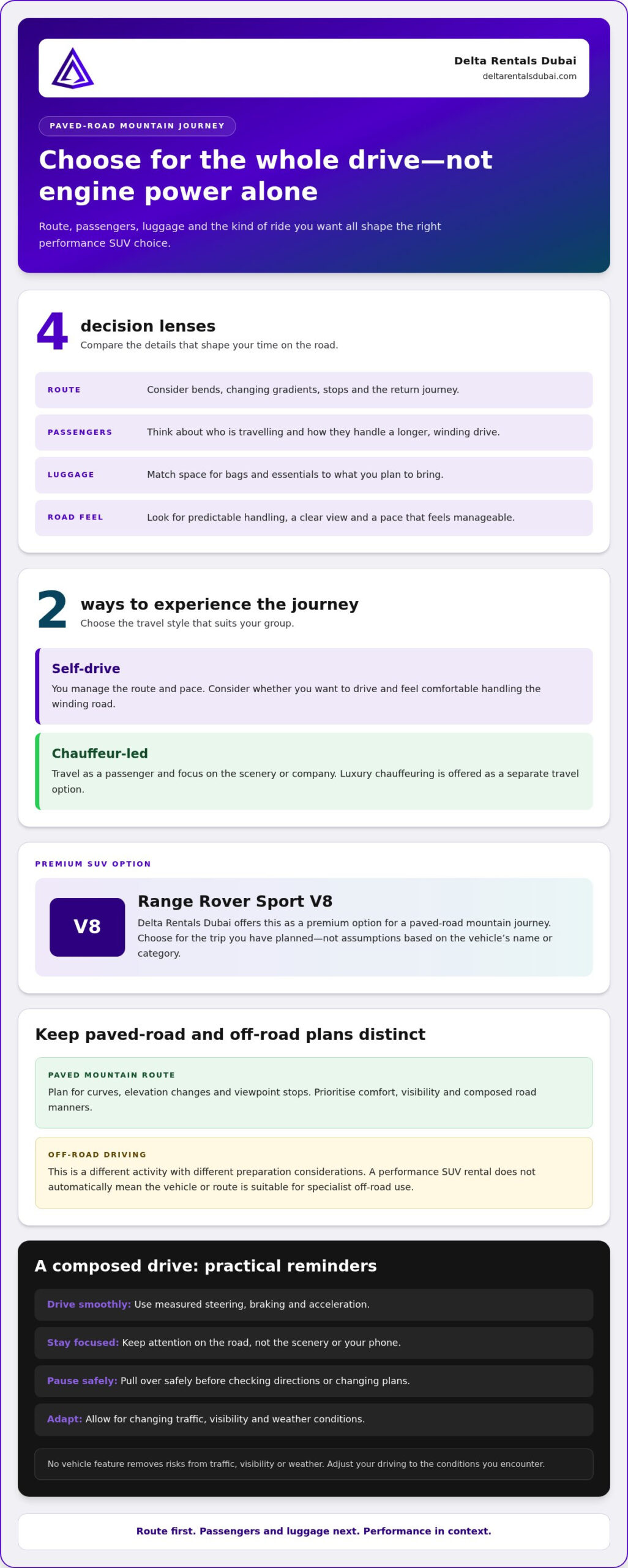 Delta Rentals Dubai
deltarentalsdubai.com

PAVED-ROAD MOUNTAIN JOURNEY

Choose for the whole drive—not engine power alone

Route, passengers, luggage and the kind of ride you want all shape the right performance SUV choice.

4 decision lenses
Compare the details that shape your time on the road.

ROUTE
Consider bends, changing gradients, stops and the return journey.

PASSENGERS
Think about who is travelling and how they handle a longer, winding drive.

LUGGAGE
Match space for bags and essentials to what you plan to bring.

ROAD FEEL
Look for predictable handling, a clear view and a pace that feels manageable.

2 ways to experience the journey
Choose the travel style that suits your group.

Self-drive
You manage the route and pace. Consider whether you want to drive and feel comfortable handling the winding road.

Chauffeur-led
Travel as a passenger and focus on the scenery or company. Luxury chauffeuring is offered as a separate travel option.

PREMIUM SUV OPTION

V8

Range Rover Sport V8
Delta Rentals Dubai offers this as a premium option for a paved-road mountain journey. Choose for the trip you have planned—not assumptions based on the vehicle's name or category.

Keep paved-road and off-road plans distinct

PAVED MOUNTAIN ROUTE
Plan for curves, elevation changes and viewpoint stops. Prioritise comfort, visibility and composed road manners.

OFF-ROAD DRIVING
This is a different activity with different preparation considerations. A performance SUV rental does not automatically mean the vehicle or route is suitable for specialist off-road use.

A composed drive: practical reminders

Drive smoothly: Use measured steering, braking and acceleration.

Stay focused: Keep attention on the road, not the scenery or your phone.

Pause safely: Pull over safely before checking directions or changing plans.

Adapt: Allow for changing traffic, visibility and weather conditions.

No vehicle feature removes risks from traffic, visibility or weather. Adjust your driving to the conditions you encounter.

Route first. Passengers and luggage next. Performance in context.