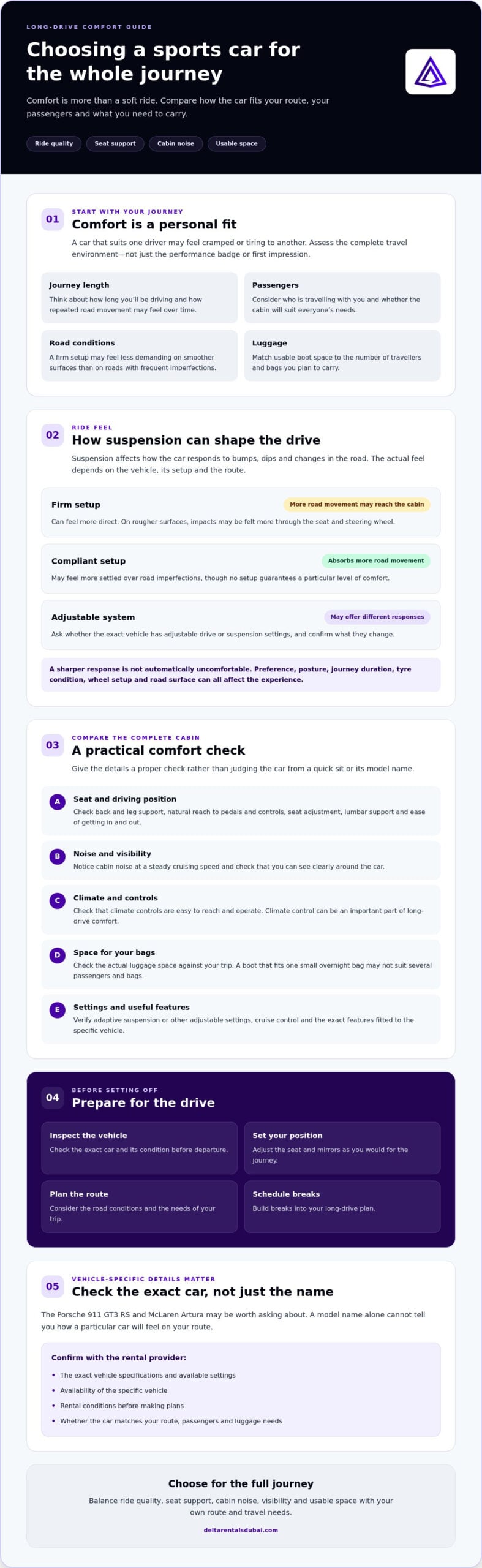 LONG-DRIVE COMFORT GUIDE

Choosing a sports car for the whole journey

Comfort is more than a soft ride. Compare how the car fits your route, your passengers and what you need to carry.

Ride quality
Seat support
Cabin noise
Usable space

01
START WITH YOUR JOURNEY
Comfort is a personal fit

A car that suits one driver may feel cramped or tiring to another. Assess the complete travel environment—not just the performance badge or first impression.

Journey length
Think about how long you'll be driving and how repeated road movement may feel over time.

Passengers
Consider who is travelling with you and whether the cabin will suit everyone's needs.

Road conditions
A firm setup may feel less demanding on smoother surfaces than on roads with frequent imperfections.

Luggage
Match usable boot space to the number of travellers and bags you plan to carry.

02
RIDE FEEL
How suspension can shape the drive

Suspension affects how the car responds to bumps, dips and changes in the road. The actual feel depends on the vehicle, its setup and the route.

Firm setup
More road movement may reach the cabin
Can feel more direct. On rougher surfaces, impacts may be felt more through the seat and steering wheel.

Compliant setup
Absorbs more road movement
May feel more settled over road imperfections, though no setup guarantees a particular level of comfort.

Adjustable system
May offer different responses
Ask whether the exact vehicle has adjustable drive or suspension settings, and confirm what they change.

A sharper response is not automatically uncomfortable. Preference, posture, journey duration, tyre condition, wheel setup and road surface can all affect the experience.

03
COMPARE THE COMPLETE CABIN
A practical comfort check

Give the details a proper check rather than judging the car from a quick sit or its model name.

A
Seat and driving position
Check back and leg support, natural reach to pedals and controls, seat adjustment, lumbar support and ease of getting in and out.

B
Noise and visibility
Notice cabin noise at a steady cruising speed and check that you can see clearly around the car.

C
Climate and controls
Check that climate controls are easy to reach and operate. Climate control can be an important part of long-drive comfort.

D
Space for your bags
Check the actual luggage space against your trip. A boot that fits one small overnight bag may not suit several passengers and bags.

E
Settings and useful features
Verify adaptive suspension or other adjustable settings, cruise control and the exact features fitted to the specific vehicle.

04
BEFORE SETTING OFF
Prepare for the drive

Inspect the vehicle
Check the exact car and its condition before departure.

Set your position
Adjust the seat and mirrors as you would for the journey.

Plan the route
Consider the road conditions and the needs of your trip.

Schedule breaks
Build breaks into your long-drive plan.

05
VEHICLE-SPECIFIC DETAILS MATTER
Check the exact car, not just the name

The Porsche 911 GT3 RS and McLaren Artura may be worth asking about. A model name alone cannot tell you how a particular car will feel on your route.

Confirm with the rental provider:
• The exact vehicle specifications and available settings
• Availability of the specific vehicle
• Rental conditions before making plans
• Whether the car matches your route, passengers and luggage needs

Choose for the full journey
Balance ride quality, seat support, cabin noise, visibility and usable space with your own route and travel needs.
deltarentalsdubai.com