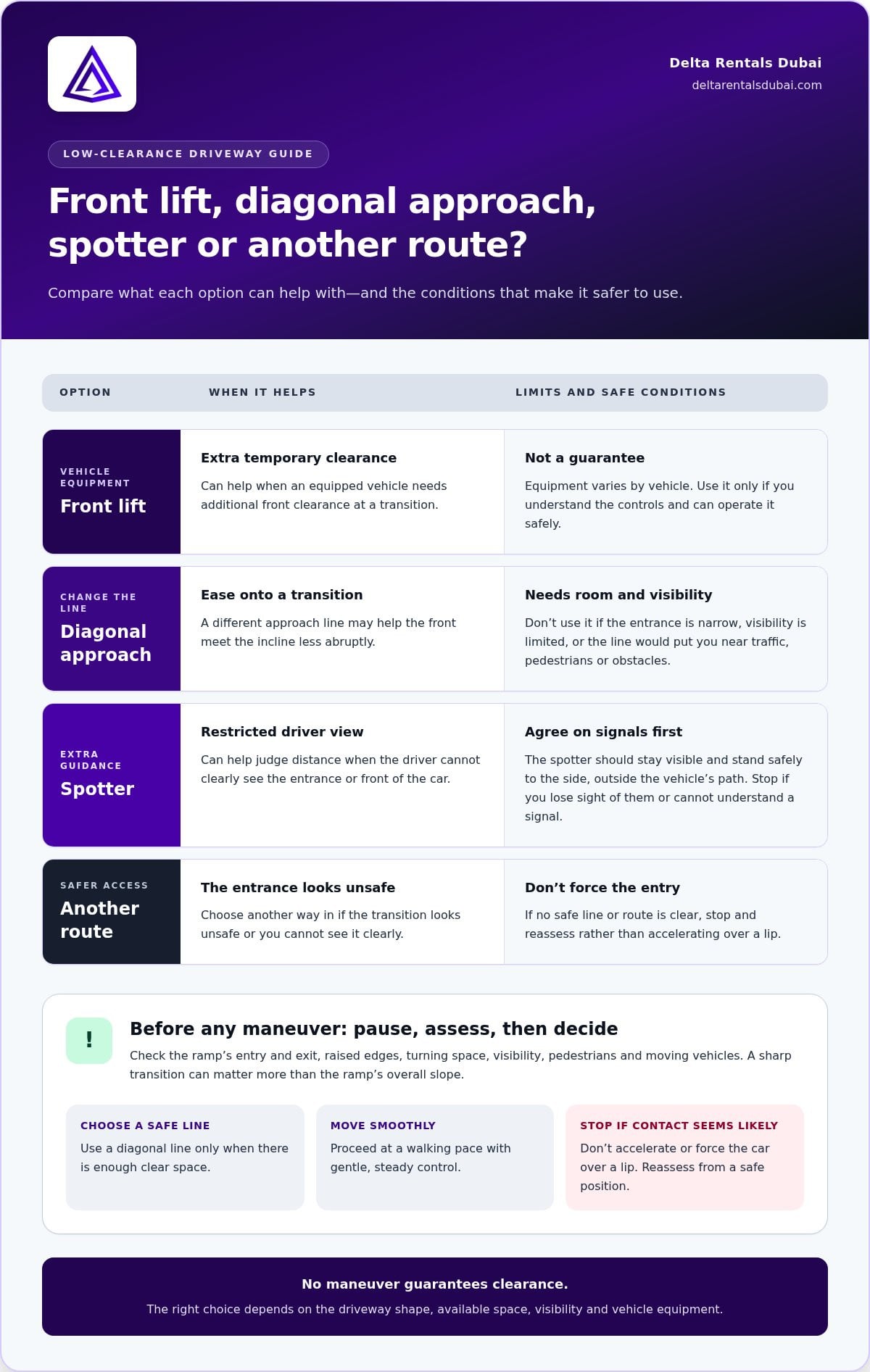 Delta Rentals Dubai
deltarentalsdubai.com

LOW-CLEARANCE DRIVEWAY GUIDE

Front lift, diagonal approach, spotter or another route?

Compare what each option can help with—and the conditions that make it safer to use.

| OPTION | WHEN IT HELPS | LIMITS AND SAFE CONDITIONS |
|---|---|---|
| VEHICLE EQUIPMENT Front lift | Extra temporary clearance Can help when an equipped vehicle needs additional front clearance at a transition. | Not a guarantee Equipment varies by vehicle. Use it only if you understand the controls and can operate it safely. |
| CHANGE THE LINE Diagonal approach | Ease onto a transition A different approach line may help the front meet the incline less abruptly. | Needs room and visibility Don't use it if the entrance is narrow, visibility is limited, or the line would put you near traffic, pedestrians or obstacles. |
| EXTRA GUIDANCE Spotter | Restricted driver view Can help judge distance when the driver cannot clearly see the entrance or front of the car. | Agree on signals first The spotter should stay visible and stand safely to the side, outside the vehicle's path. Stop if you lose sight of them or cannot understand a signal. |
| SAFER ACCESS Another route | The entrance looks unsafe Choose another way in if the transition looks unsafe or you cannot see it clearly. | Don't force the entry If no safe line or route is clear, stop and reassess rather than accelerating over a lip. |

!

Before any maneuver: pause, assess, then decide

Check the ramp's entry and exit, raised edges, turning space, visibility, pedestrians and moving vehicles. A sharp transition can matter more than the ramp's overall slope.

CHOOSE A SAFE LINE
Use a diagonal line only when there is enough clear space.

MOVE SMOOTHLY
Proceed at a walking pace with gentle, steady control.

STOP IF CONTACT SEEMS LIKELY
Don't accelerate or force the car over a lip. Reassess from a safe position.

No maneuver guarantees clearance.

The right choice depends on the driveway shape, available space, visibility and vehicle equipment.