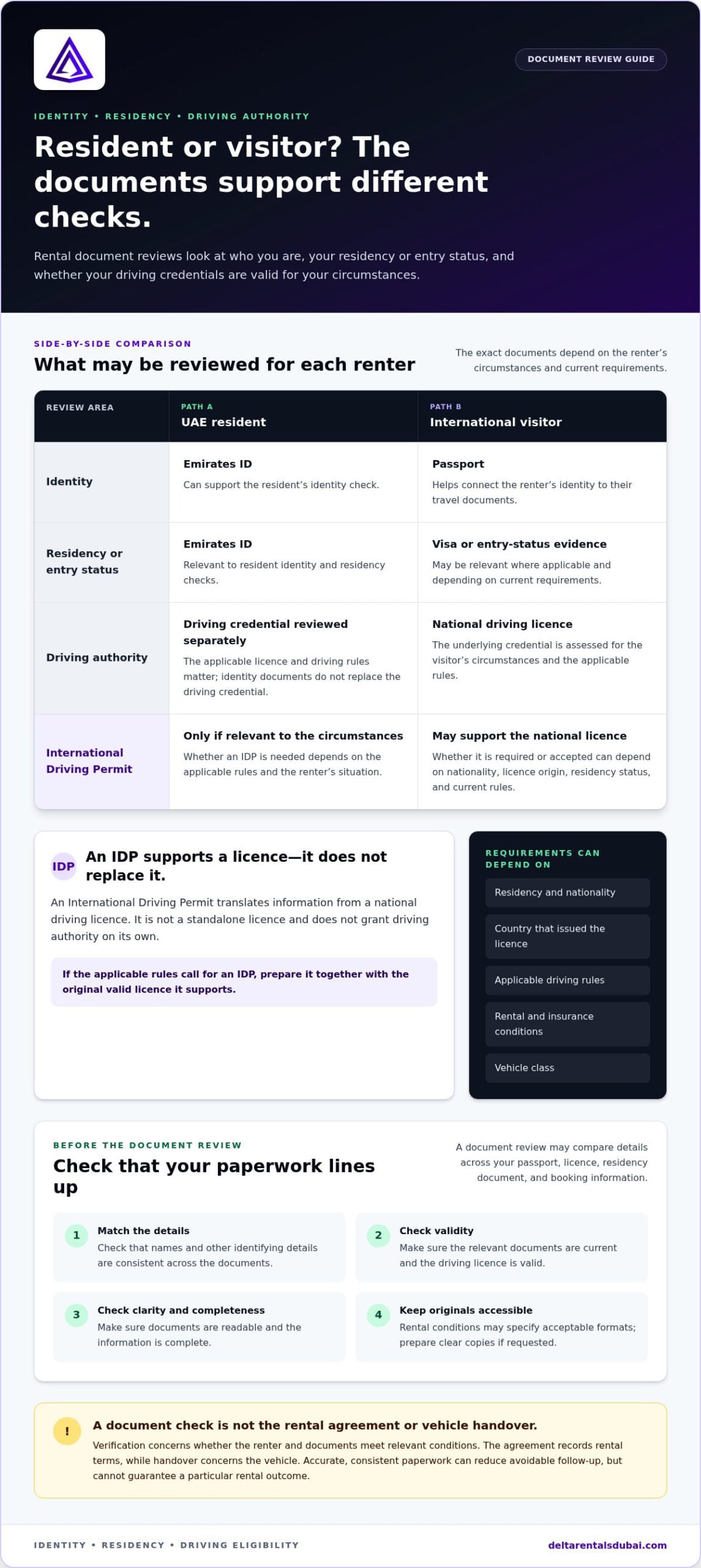 DOCUMENT REVIEW GUIDE

IDENTITY • RESIDENCY • DRIVING AUTHORITY

Resident or visitor? The documents support different checks.

Rental document reviews look at who you are, your residency or entry status, and whether your driving credentials are valid for your circumstances.

SIDE-BY-SIDE COMPARISON

What may be reviewed for each renter

The exact documents depend on the renter's circumstances and current requirements.

| REVIEW AREA | PATH A UAE resident | PATH B International visitor |
|---|---|---|
| Identity | Emirates ID Can support the resident's identity check. | Passport Helps connect the renter's identity to their travel documents. |
| Residency or entry status | Emirates ID Relevant to resident identity and residency checks. | Visa or entry-status evidence May be relevant where applicable and depending on current requirements. |
| Driving authority | Driving credential reviewed separately The applicable licence and driving rules matter; identity documents do not replace the driving credential. | National driving licence The underlying credential is assessed for the visitor's circumstances and the applicable rules. |
| International Driving Permit | Only if relevant to the circumstances Whether an IDP is needed depends on the applicable rules and the renter's situation. | May support the national licence Whether it is required or accepted can depend on nationality, licence origin, residency status, and current rules. |

IDP

An IDP supports a licence—it does not replace it.

An International Driving Permit translates information from a national driving licence. It is not a standalone licence and does not grant driving authority on its own.

If the applicable rules call for an IDP, prepare it together with the original valid licence it supports.

REQUIREMENTS CAN DEPEND ON

Residency and nationality

Country that issued the licence

Applicable driving rules

Rental and insurance conditions

Vehicle class

BEFORE THE DOCUMENT REVIEW

Check that your paperwork lines up

A document review may compare details across your passport, licence, residency document, and booking information.

1 Match the details
Check that names and other identifying details are consistent across the documents.

2 Check validity
Make sure the relevant documents are current and the driving licence is valid.

3 Check clarity and completeness
Make sure documents are readable and the information is complete.

4 Keep originals accessible
Rental conditions may specify acceptable formats; prepare clear copies if requested.

!

A document check is not the rental agreement or vehicle handover.

Verification concerns whether the renter and documents meet relevant conditions. The agreement records rental terms, while handover concerns the vehicle. Accurate, consistent paperwork can reduce avoidable follow-up, but cannot guarantee a particular rental outcome.

IDENTITY • RESIDENCY • DRIVING ELIGIBILITY

deltarentalsdubai.com