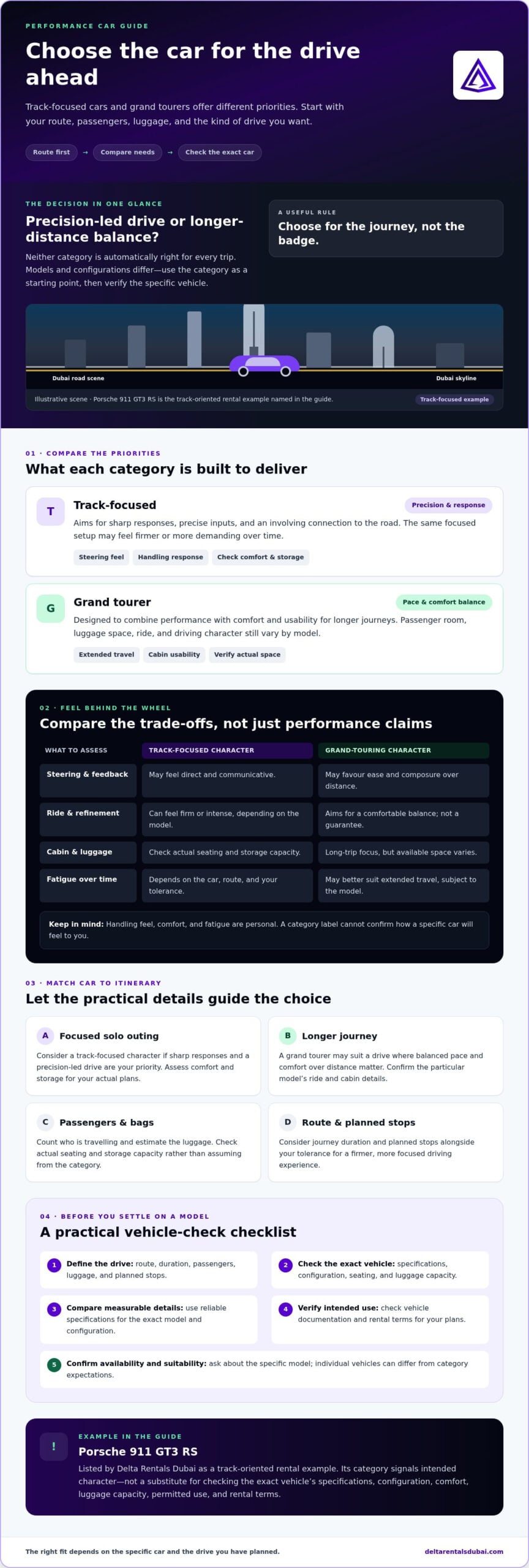 PERFORMANCE CAR GUIDE

Choose the car for the drive ahead

Track-focused cars and grand tourers offer different priorities. Start with your route, passengers, luggage, and the kind of drive you want.

Route first → Compare needs → Check the exact car

THE DECISION IN ONE GLANCE

Precision-led drive or longer-distance balance?

Neither category is automatically right for every trip. Models and configurations differ—use the category as a starting point, then verify the specific vehicle.

A USEFUL RULE

Choose for the journey, not the badge.

Dubai road scene

Dubai skyline

Illustrative scene · Porsche 911 GT3 RS is the track-oriented rental example named in the guide.

Track-focused example

01 · COMPARE THE PRIORITIES

What each category is built to deliver

T

Track-focused

Precision & response

Aims for sharp responses, precise inputs, and an involving connection to the road. The same focused setup may feel firmer or more demanding over time.

Steering feel Handling response Check comfort & storage

G

Grand tourer

Pace & comfort balance

Designed to combine performance with comfort and usability for longer journeys. Passenger room, luggage space, ride, and driving character still vary by model.

Extended travel Cabin usability Verify actual space

02 · FEEL BEHIND THE WHEEL

Compare the trade-offs, not just performance claims

| WHAT TO ASSESS | TRACK-FOCUSED CHARACTER | GRAND-TOURING CHARACTER |
|---|---|---|
| Steering & feedback | May feel direct and communicative. | May favour ease and composure over distance. |
| Ride & refinement | Can feel firm or intense, depending on the model. | Aims for a comfortable balance; not a guarantee. |
| Cabin & luggage | Check actual seating and storage capacity. | Long-trip focus, but available space varies. |
| Fatigue over time | Depends on the car, route, and your tolerance. | May better suit extended travel, subject to the model. |

Keep in mind: Handling feel, comfort, and fatigue are personal. A category label cannot confirm how a specific car will feel to you.

03 · MATCH CAR TO ITINERARY

Let the practical details guide the choice

A Focused solo outing

Consider a track-focused character if sharp responses and a precision-led drive are your priority. Assess comfort and storage for your actual plans.

B Longer journey

A grand tourer may suit a drive where balanced pace and comfort over distance matter. Confirm the particular model's ride and cabin details.

C Passengers & bags

Count who is travelling and estimate the luggage. Check actual seating and storage capacity rather than assuming from the category.

D Route & planned stops

Consider journey duration and planned stops alongside your tolerance for a firmer, more focused driving experience.

04 · BEFORE YOU SETTLE ON A MODEL

A practical vehicle-check checklist

1 Define the drive: route, duration, passengers, luggage, and planned stops.

2 Check the exact vehicle: specifications, configuration, seating, and luggage capacity.

3 Compare measurable details: use reliable specifications for the exact model and configuration.

4 Verify intended use: check vehicle documentation and rental terms for your plans.

5 Confirm availability and suitability: ask about the specific model; individual vehicles can differ from category expectations.

!

EXAMPLE IN THE GUIDE

Porsche 911 GT3 RS

Listed by Delta Rentals Dubai as a track-oriented rental example. Its category signals intended character—not a substitute for checking the exact vehicle's specifications, configuration, comfort, luggage capacity, permitted use, and rental terms.

The right fit depends on the specific car and the drive you have planned.

deltarentalsdubai.com