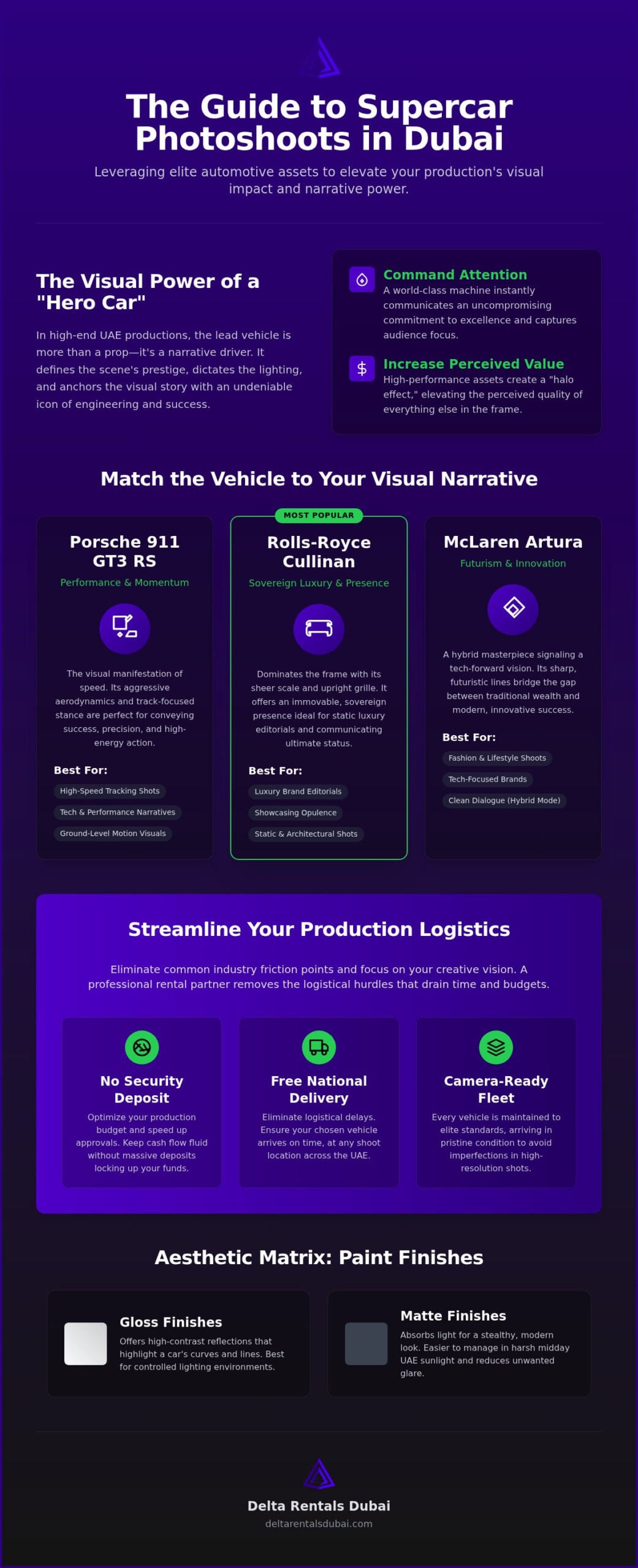 The Guide to Supercar Photoshoots in Dubai

Leveraging elite automotive assets to elevate your production's visual impact and narrative power.

The Visual Power of a "Hero Car"

In high-end UAE productions, the lead vehicle is more than a prop—it's a narrative driver. It defines the scene's prestige, dictates the lighting, and anchors the visual story with an undeniable icon of engineering and success.

Command Attention
A world-class machine instantly communicates an uncompromising commitment to excellence and captures audience focus.

Increase Perceived Value
High-performance assets create a "halo effect," elevating the perceived quality of everything else in the frame.

Match the Vehicle to Your Visual Narrative

Porsche 911 GT3 RS
Performance & Momentum

The visual manifestation of speed. Its aggressive aerodynamics and track-focused stance are perfect for conveying success, precision, and high-energy action.

Best For:
High-Speed Tracking Shots
Tech & Performance Narratives
Ground-Level Motion Visuals

MOST POPULAR
Rolls-Royce Cullinan
Sovereign Luxury & Presence

Dominates the frame with its sheer scale and upright grille. It offers an immovable, sovereign presence ideal for static luxury editorials and communicating ultimate status.

Best For:
Luxury Brand Editorials
Showcasing Opulence
Static & Architectural Shots

McLaren Artura
Futurism & Innovation

A hybrid masterpiece signaling a tech-forward vision. Its sharp, futuristic lines bridge the gap between traditional wealth and modern, innovative success.

Best For:
Fashion & Lifestyle Shoots
Tech-Focused Brands
Clean Dialogue (Hybrid Mode)

Streamline Your Production Logistics

Eliminate common industry friction points and focus on your creative vision. A professional rental partner removes the logistical hurdles that drain time and budgets.

No Security Deposit
Optimize your production budget and speed up approvals. Keep cash flow fluid without massive deposits locking up your funds.

Free National Delivery
Eliminate logistical delays. Ensure your chosen vehicle arrives on time, at any shoot location across the UAE.

Camera-Ready Fleet
Every vehicle is maintained to elite standards, arriving in pristine condition to avoid imperfections in high-resolution shots.

Aesthetic Matrix: Paint Finishes

Gloss Finishes
Offers high-contrast reflections that highlight a car's curves and lines. Best for controlled lighting environments.

Matte Finishes
Absorbs light for a stealthy, modern look. Easier to manage in harsh midday UAE sunlight and reduces unwanted glare.

Delta Rentals Dubai
deltarentalsdubai.com