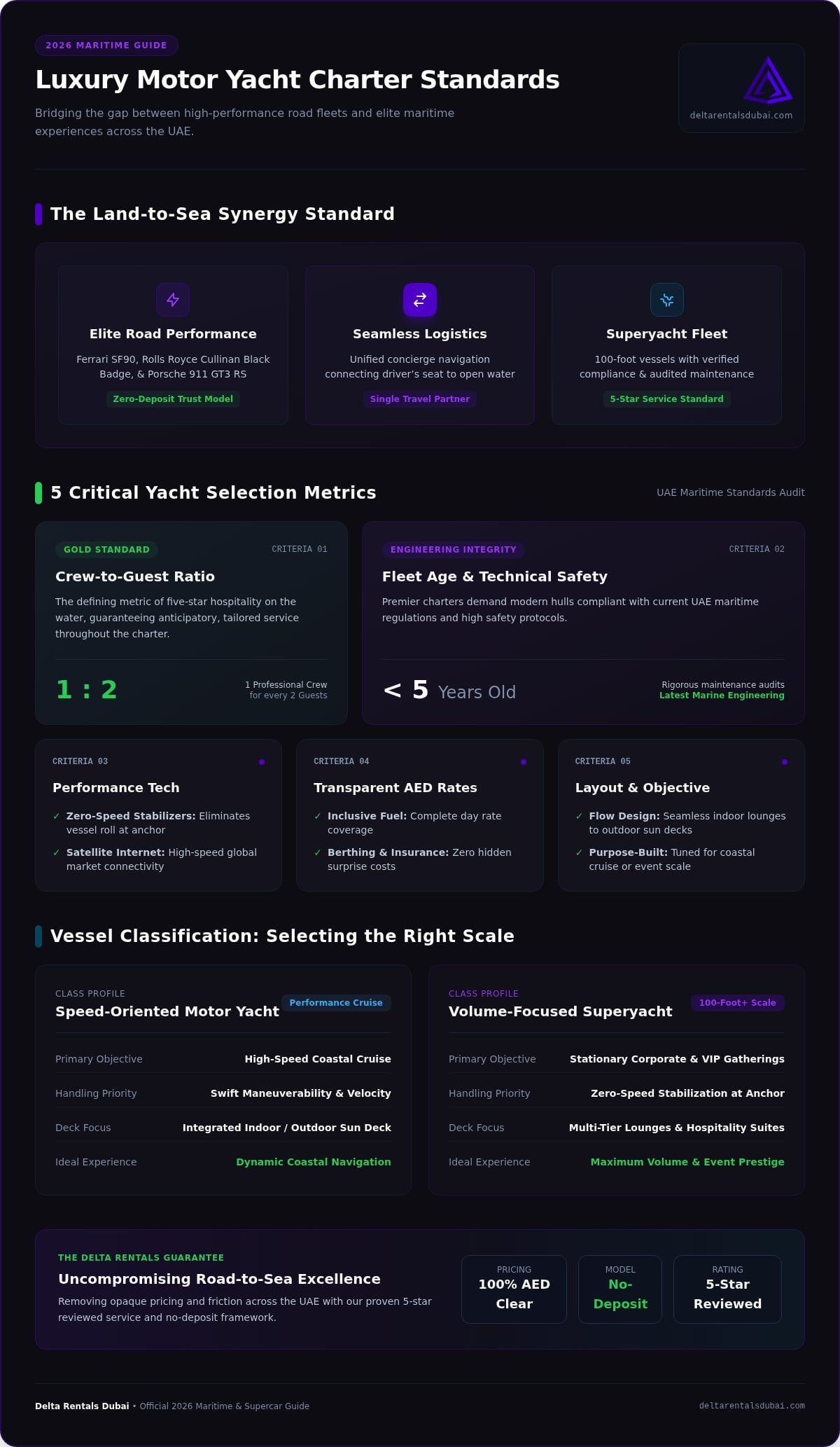 2026 MARITIME GUIDE

Luxury Motor Yacht Charter Standards

Bridging the gap between high-performance road fleets and elite maritime experiences across the UAE.

deltarentalsdubai.com

The Land-to-Sea Synergy Standard

Elite Road Performance

Ferrari SF90, Rolls Royce Cullinan Black Badge, & Porsche 911 GT3 RS

Zero-Deposit Trust Model

Seamless Logistics

Unified concierge navigation connecting driver's seat to open water

Single Travel Partner

Superyacht Fleet

100-foot vessels with verified compliance & audited maintenance

5-Star Service Standard

5 Critical Yacht Selection Metrics

UAE Maritime Standards Audit

GOLD STANDARD

CRITERIA 01

Crew-to-Guest Ratio

The defining metric of five-star hospitality on the water, guaranteeing anticipatory, tailored service throughout the charter.

1 : 2

1 Professional Crew
for every 2 Guests

ENGINEERING INTEGRITY

CRITERIA 02

Fleet Age & Technical Safety

Premier charters demand modern hulls compliant with current UAE maritime regulations and high safety protocols.

< 5 Years Old

Rigorous maintenance audits
Latest Marine Engineering

CRITERIA 03

Performance Tech

✓ Zero-Speed Stabilizers: Eliminates vessel roll at anchor

✓ Satellite Internet: High-speed global market connectivity

CRITERIA 04

Transparent AED Rates

✓ Inclusive Fuel: Complete day rate coverage

✓ Berthing & Insurance: Zero hidden surprise costs

CRITERIA 05

Layout & Objective

✓ Flow Design: Seamless indoor lounges to outdoor sun decks

✓ Purpose-Built: Tuned for coastal cruise or event scale

Vessel Classification: Selecting the Right Scale

CLASS PROFILE
Speed-Oriented Motor Yacht
Performance Cruise

Primary Objective High-Speed Coastal Cruise
Handling Priority Swift Maneuverability & Velocity
Deck Focus Integrated Indoor / Outdoor Sun Deck
Ideal Experience Dynamic Coastal Navigation

CLASS PROFILE
Volume-Focused Superyacht
100-Foot+ Scale

Primary Objective Stationary Corporate & VIP Gatherings
Handling Priority Zero-Speed Stabilization at Anchor
Deck Focus Multi-Tier Lounges & Hospitality Suites
Ideal Experience Maximum Volume & Event Prestige

THE DELTA RENTALS GUARANTEE

Uncompromising Road-to-Sea Excellence

Removing opaque pricing and friction across the UAE with our proven 5-star reviewed service and no-deposit framework.

PRICING
100% AED Clear

MODEL
No-Deposit

RATING
5-Star Reviewed

Delta Rentals Dubai • Official 2026 Maritime & Supercar Guide

deltarentalsdubai.com