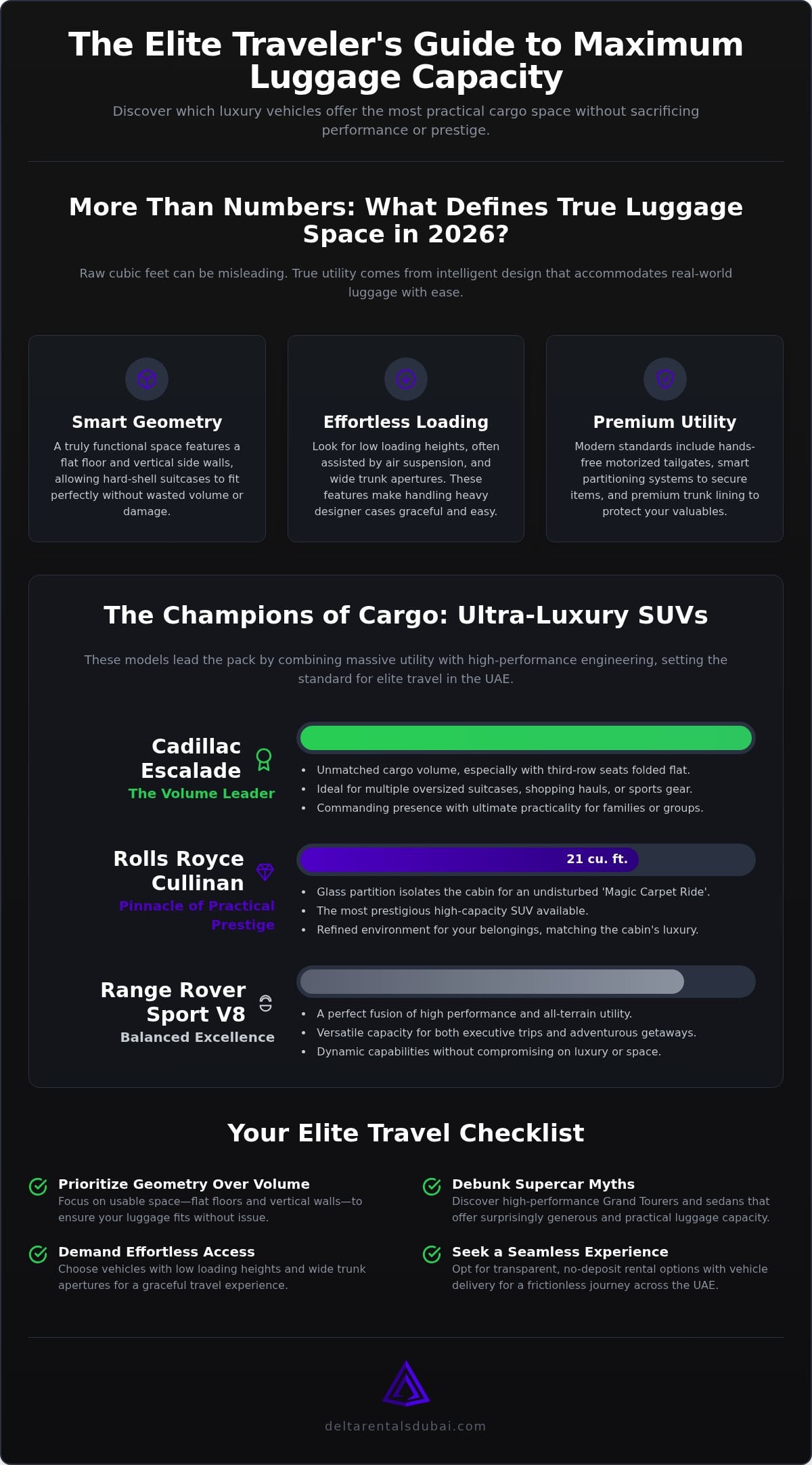 The Elite Traveler's Guide to Maximum Luggage Capacity

Discover which luxury vehicles offer the most practical cargo space without sacrificing performance or prestige.

More Than Numbers: What Defines True Luggage Space in 2026?

Raw cubic feet can be misleading. True utility comes from intelligent design that accommodates real-world luggage with ease.

Smart Geometry

A truly functional space features a flat floor and vertical side walls, allowing hard-shell suitcases to fit perfectly without wasted volume or damage.

Effortless Loading

Look for low loading heights, often assisted by air suspension, and wide trunk apertures. These features make handling heavy designer cases graceful and easy.

Premium Utility

Modern standards include hands-free motorized tailgates, smart partitioning systems to secure items, and premium trunk lining to protect your valuables.

The Champions of Cargo: Ultra-Luxury SUVs

These models lead the pack by combining massive utility with high-performance engineering, setting the standard for elite travel in the UAE.

Cadillac Escalade
The Volume Leader

• Unmatched cargo volume, especially with third-row seats folded flat.
• Ideal for multiple oversized suitcases, shopping hauls, or sports gear.
• Commanding presence with ultimate practicality for families or groups.

Rolls Royce Cullinan
Pinnacle of Practical Prestige

21 cu. ft.

• Glass partition isolates the cabin for an undisturbed 'Magic Carpet Ride'.
• The most prestigious high-capacity SUV available.
• Refined environment for your belongings, matching the cabin's luxury.

Range Rover Sport V8
Balanced Excellence

• A perfect fusion of high performance and all-terrain utility.
• Versatile capacity for both executive trips and adventurous getaways.
• Dynamic capabilities without compromising on luxury or space.

Your Elite Travel Checklist

Prioritize Geometry Over Volume
Focus on usable space—flat floors and vertical walls—to ensure your luggage fits without issue.

Demand Effortless Access
Choose vehicles with low loading heights and wide trunk apertures for a graceful travel experience.

Debunk Supercar Myths
Discover high-performance Grand Tourers and sedans that offer surprisingly generous and practical luggage capacity.

Seek a Seamless Experience
Opt for transparent, no-deposit rental options with vehicle delivery for a frictionless journey across the UAE.

deltarentalsdubai.com