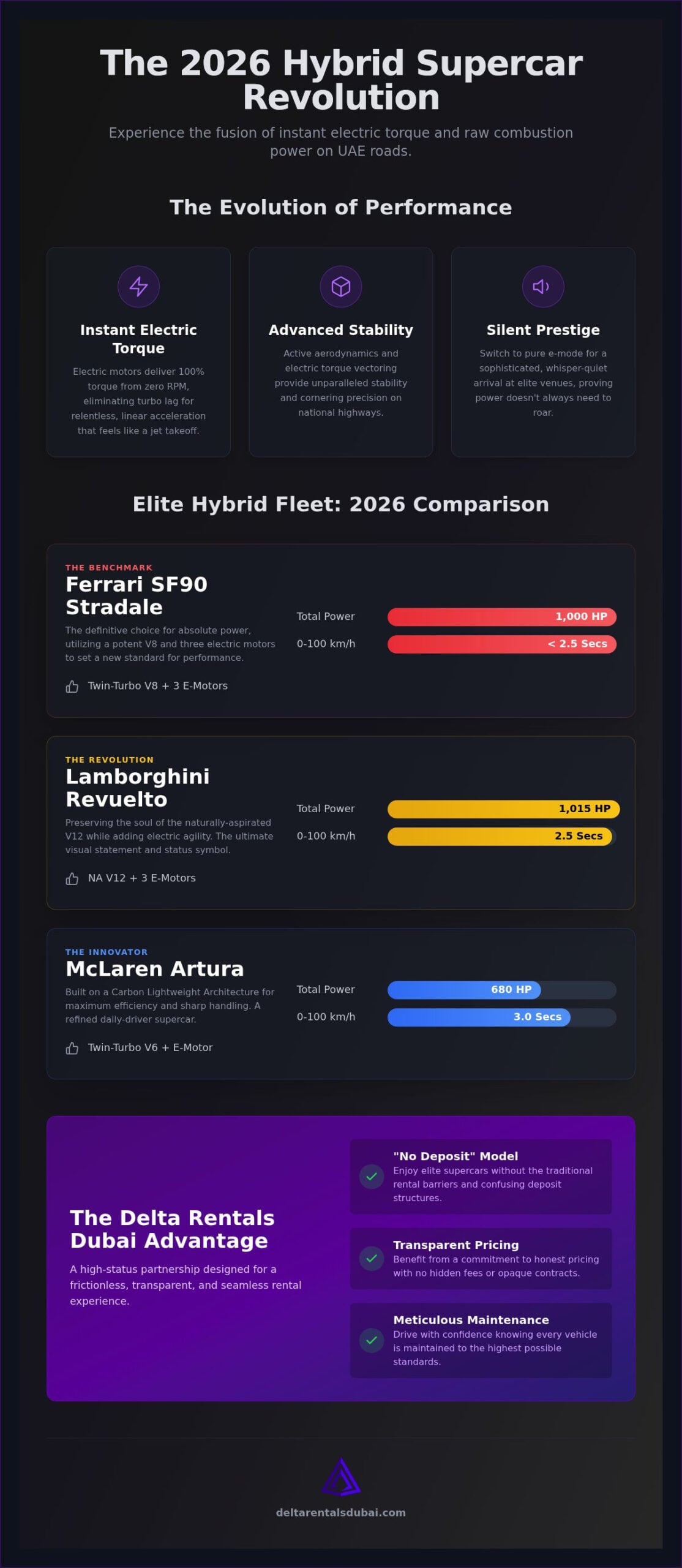 The 2026 Hybrid Supercar Revolution

Experience the fusion of instant electric torque and raw combustion power on UAE roads.

The Evolution of Performance

Instant Electric Torque

Electric motors deliver 100% torque from zero RPM, eliminating turbo lag for relentless, linear acceleration that feels like a jet takeoff.

Advanced Stability

Active aerodynamics and electric torque vectoring provide unparalleled stability and cornering precision on national highways.

Silent Prestige

Switch to pure e-mode for a sophisticated, whisper-quiet arrival at elite venues, proving power doesn't always need to roar.

Elite Hybrid Fleet: 2026 Comparison

THE BENCHMARK
Ferrari SF90 Stradale

The definitive choice for absolute power, utilizing a potent V8 and three electric motors to set a new standard for performance.

Twin-Turbo V8 + 3 E-Motors

Total Power 1,000 HP
0-100 km/h < 2.5 Secs

THE REVOLUTION
Lamborghini Revuelto

Preserving the soul of the naturally-aspirated V12 while adding electric agility. The ultimate visual statement and status symbol.

NA V12 + 3 E-Motors

Total Power 1,015 HP
0-100 km/h 2.5 Secs

THE INNOVATOR
McLaren Artura

Built on a Carbon Lightweight Architecture for maximum efficiency and sharp handling. A refined daily-driver supercar.

Twin-Turbo V6 + E-Motor

Total Power 680 HP
0-100 km/h 3.0 Secs

The Delta Rentals Dubai Advantage

A high-status partnership designed for a frictionless, transparent, and seamless rental experience.

"No Deposit" Model
Enjoy elite supercars without the traditional rental barriers and confusing deposit structures.

Transparent Pricing
Benefit from a commitment to honest pricing with no hidden fees or opaque contracts.

Meticulous Maintenance
Drive with confidence knowing every vehicle is maintained to the highest possible standards.

deltarentalsdubai.com