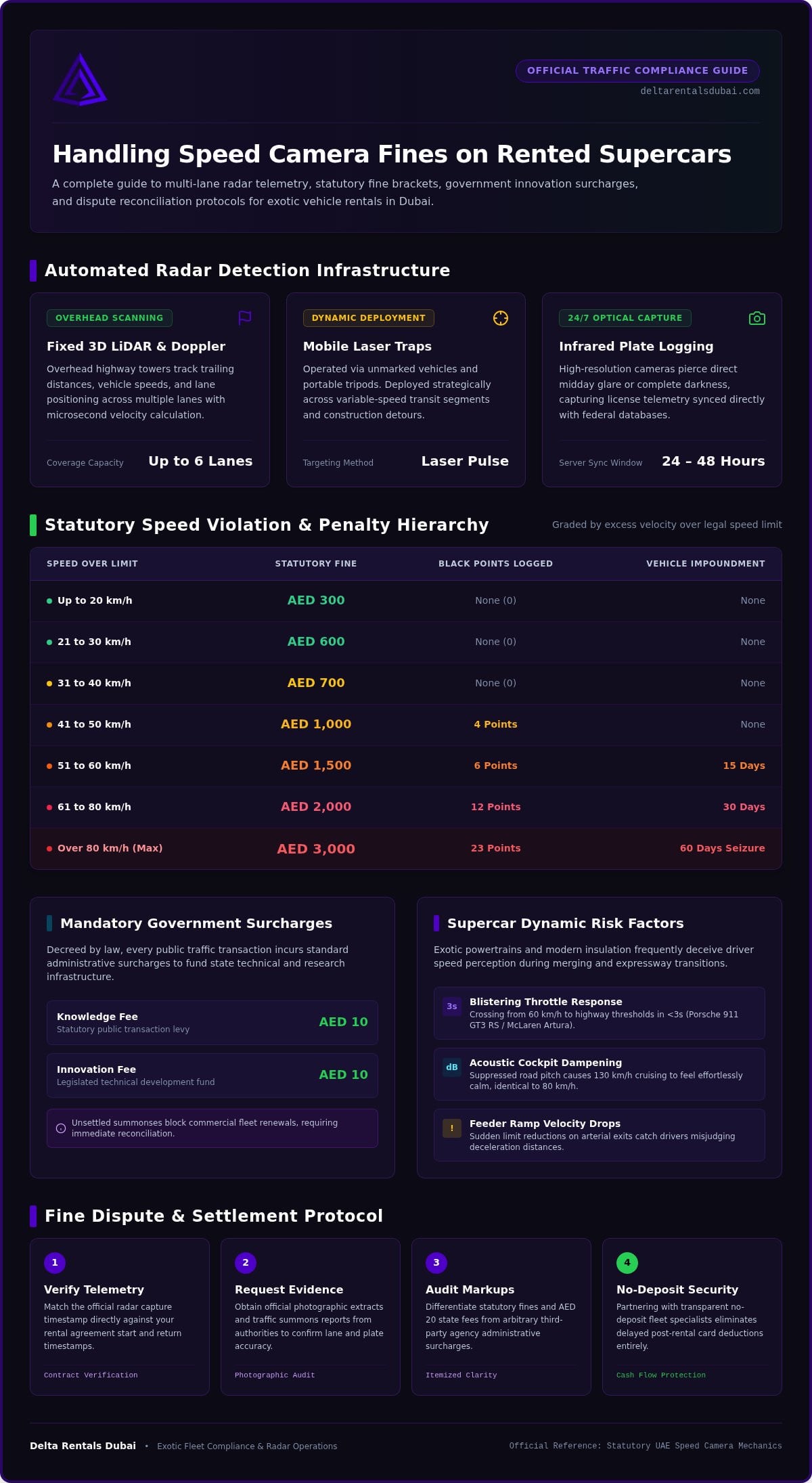 OFFICIAL TRAFFIC COMPLIANCE GUIDE
deltarentalsdubai.com

Handling Speed Camera Fines on Rented Supercars

A complete guide to multi-lane radar telemetry, statutory fine brackets, government innovation surcharges, and dispute reconciliation protocols for exotic vehicle rentals in Dubai.

Automated Radar Detection Infrastructure

OVERHEAD SCANNING

Fixed 3D LiDAR & Doppler

Overhead highway towers track trailing distances, vehicle speeds, and lane positioning across multiple lanes with microsecond velocity calculation.

Coverage Capacity Up to 6 Lanes

DYNAMIC DEPLOYMENT

Mobile Laser Traps

Operated via unmarked vehicles and portable tripods. Deployed strategically across variable-speed transit segments and construction detours.

Targeting Method Laser Pulse

24/7 OPTICAL CAPTURE

Infrared Plate Logging

High-resolution cameras pierce direct midday glare or complete darkness, capturing license telemetry synced directly with federal databases.

Server Sync Window 24 – 48 Hours

Statutory Speed Violation & Penalty Hierarchy

Graded by excess velocity over legal speed limit

| SPEED OVER LIMIT | STATUTORY FINE | BLACK POINTS LOGGED | VEHICLE IMPOUNDMENT |
|---|---|---|---|
| • Up to 20 km/h | AED 300 | None (0) | None |
| • 21 to 30 km/h | AED 600 | None (0) | None |
| • 31 to 40 km/h | AED 700 | None (0) | None |
| • 41 to 50 km/h | AED 1,000 | 4 Points | None |
| • 51 to 60 km/h | AED 1,500 | 6 Points | 15 Days |
| • 61 to 80 km/h | AED 2,000 | 12 Points | 30 Days |
| • Over 80 km/h (Max) | AED 3,000 | 23 Points | 60 Days Seizure |

Mandatory Government Surcharges

Decreed by law, every public traffic transaction incurs standard administrative surcharges to fund state technical and research infrastructure.

Knowledge Fee
Statutory public transaction levy
AED 10

Innovation Fee
Legislated technical development fund
AED 10

Unsettled summonses block commercial fleet renewals, requiring immediate reconciliation.

Supercar Dynamic Risk Factors

Exotic powertrains and modern insulation frequently deceive driver speed perception during merging and expressway transitions.

3s
Blistering Throttle Response
Crossing from 60 km/h to highway thresholds in <3s (Porsche 911 GT3 RS / McLaren Artura).

dB
Acoustic Cockpit Dampening
Suppressed road pitch causes 130 km/h cruising to feel effortlessly calm, identical to 80 km/h.

!
Feeder Ramp Velocity Drops
Sudden limit reductions on arterial exits catch drivers misjudging deceleration distances.

Fine Dispute & Settlement Protocol

1
Verify Telemetry
Match the official radar capture timestamp directly against your rental agreement start and return timestamps.
Contract Verification

2
Request Evidence
Obtain official photographic extracts and traffic summons reports from authorities to confirm lane and plate accuracy.
Photographic Audit

3
Audit Markups
Differentiate statutory fines and AED 20 state fees from arbitrary third-party agency administrative surcharges.
Itemized Clarity

4
No-Deposit Security
Partnering with transparent no-deposit fleet specialists eliminates delayed post-rental card deductions entirely.
Cash Flow Protection

Delta Rentals Dubai • Exotic Fleet Compliance & Radar Operations
Official Reference: Statutory UAE Speed Camera Mechanics