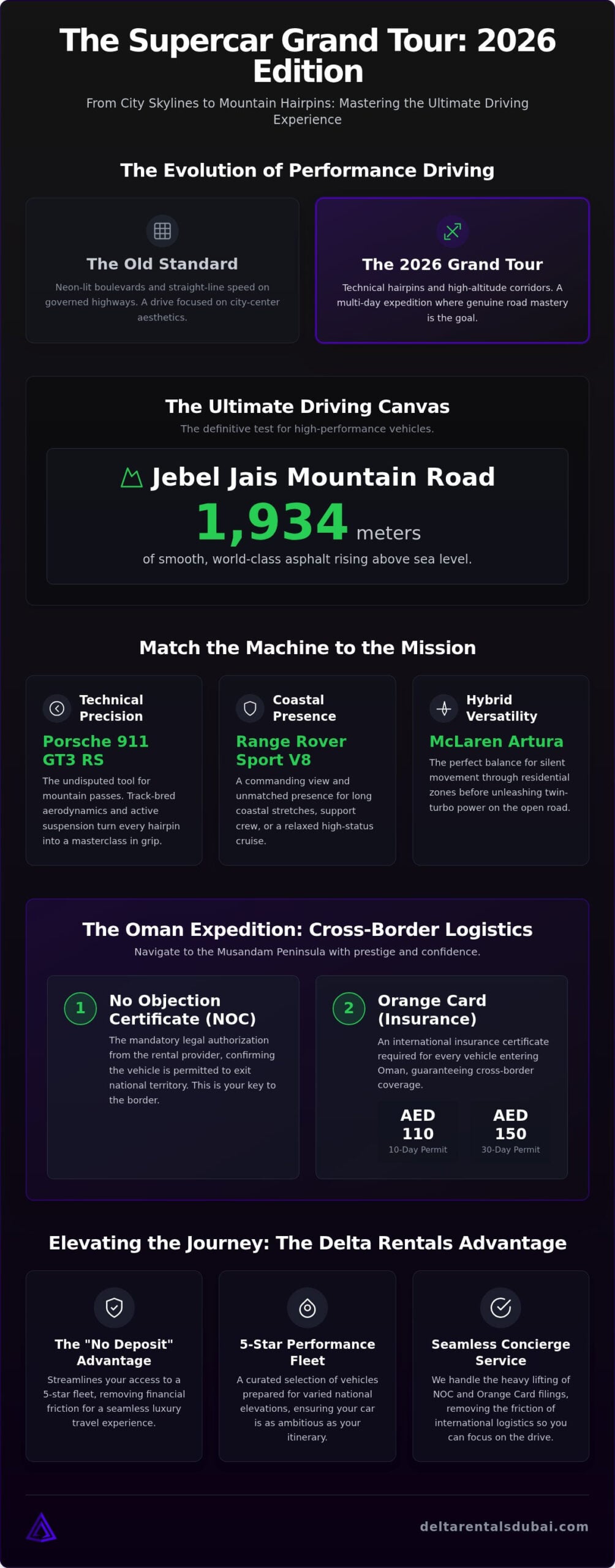 The Supercar Grand Tour: 2026 Edition

From City Skylines to Mountain Hairpins: Mastering the Ultimate Driving Experience

The Evolution of Performance Driving

The Old Standard

Neon-lit boulevards and straight-line speed on governed highways. A drive focused on city-center aesthetics.

The 2026 Grand Tour

Technical hairpins and high-altitude corridors. A multi-day expedition where genuine road mastery is the goal.

The Ultimate Driving Canvas

The definitive test for high-performance vehicles.

Jebel Jais Mountain Road

1,934 meters

of smooth, world-class asphalt rising above sea level.

Match the Machine to the Mission

Technical Precision

Porsche 911 GT3 RS

The undisputed tool for mountain passes. Track-bred aerodynamics and active suspension turn every hairpin into a masterclass in grip.

Coastal Presence

Range Rover Sport V8

A commanding view and unmatched presence for long coastal stretches, support crew, or a relaxed high-status cruise.

Hybrid Versatility

McLaren Artura

The perfect balance for silent movement through residential zones before unleashing twin-turbo power on the open road.

The Oman Expedition: Cross-Border Logistics

Navigate to the Musandam Peninsula with prestige and confidence.

1 No Objection Certificate (NOC)

The mandatory legal authorization from the rental provider, confirming the vehicle is permitted to exit national territory. This is your key to the border.

2 Orange Card (Insurance)

An international insurance certificate required for every vehicle entering Oman, guaranteeing cross-border coverage.

AED 110
10-Day Permit

AED 150
30-Day Permit

Elevating the Journey: The Delta Rentals Advantage

The "No Deposit" Advantage

Streamlines your access to a 5-star fleet, removing financial friction for a seamless luxury travel experience.

5-Star Performance Fleet

A curated selection of vehicles prepared for varied national elevations, ensuring your car is as ambitious as your itinerary.

Seamless Concierge Service

We handle the heavy lifting of NOC and Orange Card filings, removing the friction of international logistics so you can focus on the drive.

deltarentalsdubai.com