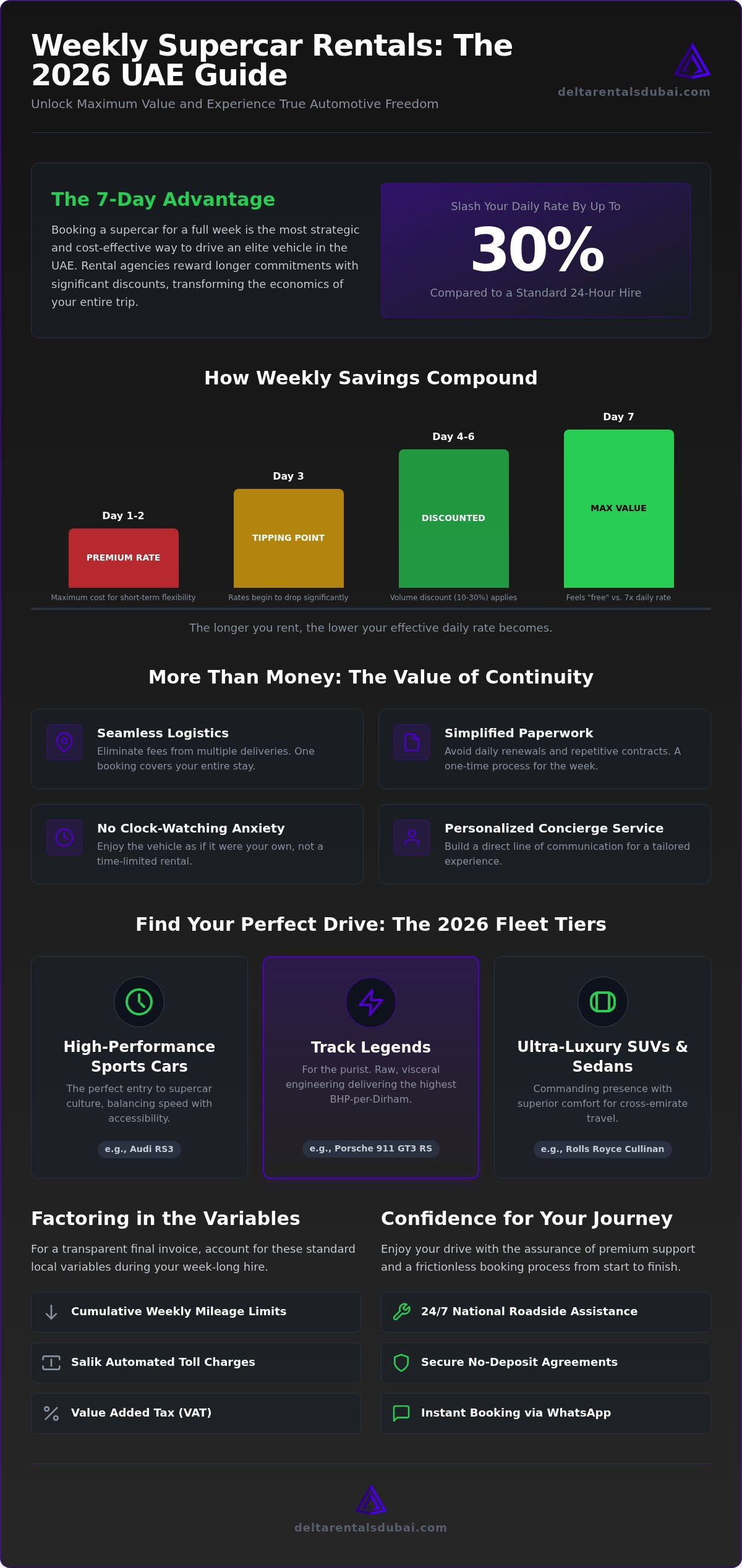 Weekly Supercar Rentals: The 2026 UAE Guide

Unlock Maximum Value and Experience True Automotive Freedom

deltarentalsdubai.com

The 7-Day Advantage

Booking a supercar for a full week is the most strategic and cost-effective way to drive an elite vehicle in the UAE. Rental agencies reward longer commitments with significant discounts, transforming the economics of your entire trip.

Slash Your Daily Rate By Up To

30%

Compared to a Standard 24-Hour Hire

How Weekly Savings Compound

Day 1-2
PREMIUM RATE
Maximum cost for short-term flexibility

Day 3
TIPPING POINT
Rates begin to drop significantly

Day 4-6
DISCOUNTED
Volume discount (10-30%) applies

Day 7
MAX VALUE
Feels "free" vs. 7x daily rate

The longer you rent, the lower your effective daily rate becomes.

More Than Money: The Value of Continuity

Seamless Logistics
Eliminate fees from multiple deliveries. One booking covers your entire stay.

Simplified Paperwork
Avoid daily renewals and repetitive contracts. A one-time process for the week.

No Clock-Watching Anxiety
Enjoy the vehicle as if it were your own, not a time-limited rental.

Personalized Concierge Service
Build a direct line of communication for a tailored experience.

Find Your Perfect Drive: The 2026 Fleet Tiers

High-Performance Sports Cars
The perfect entry to supercar culture, balancing speed with accessibility.
e.g., Audi RS3

Track Legends
For the purist. Raw, visceral engineering delivering the highest BHP-per-Dirham.
e.g., Porsche 911 GT3 RS

Ultra-Luxury SUVs & Sedans
Commanding presence with superior comfort for cross-emirate travel.
e.g., Rolls Royce Cullinan

Factoring in the Variables

For a transparent final invoice, account for these standard local variables during your week-long hire.

Cumulative Weekly Mileage Limits

Salik Automated Toll Charges

Value Added Tax (VAT)

Confidence for Your Journey

Enjoy your drive with the assurance of premium support and a frictionless booking process from start to finish.

24/7 National Roadside Assistance

Secure No-Deposit Agreements

Instant Booking via WhatsApp

deltarentalsdubai.com